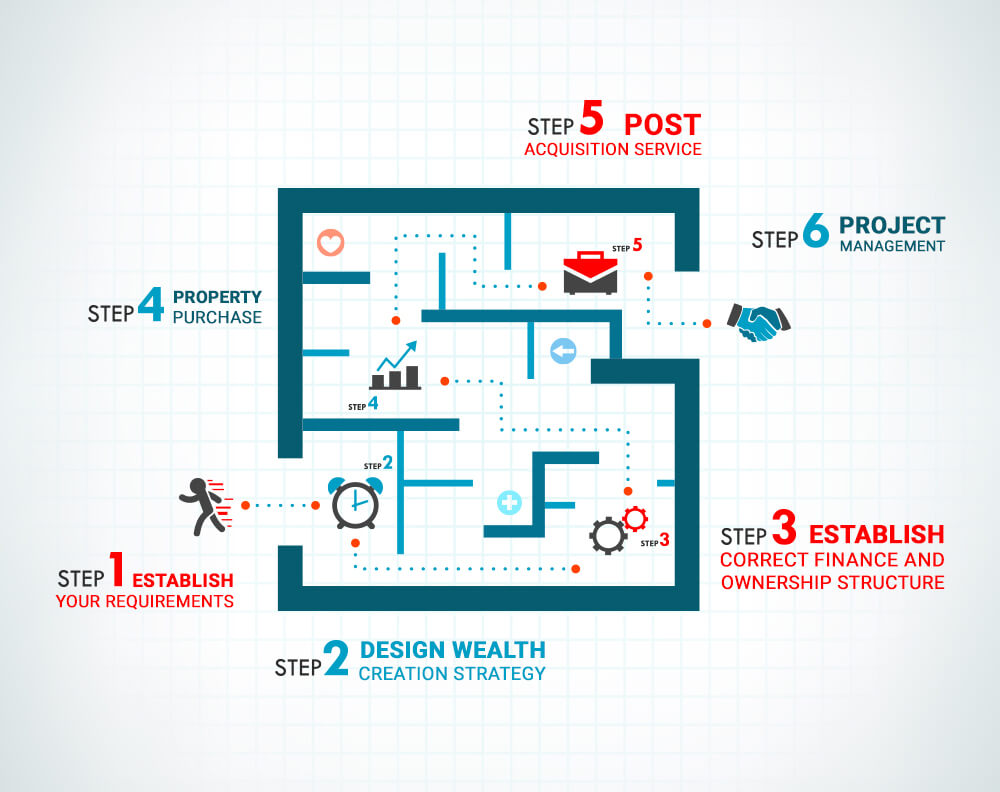 STEP 5 POST
ACQUISITION SERVICE

STEP 6 PROJECT
MANAGEMENT

STEP 4 PROPERTY
PURCHASE

STEP 5

STEP 4

STEP 2

STEP 3

STEP 3 ESTABLISH
CORRECT FINANCE AND
OWNERSHIP STRUCTURE

STEP 1 ESTABLISH
YOUR REQUIREMENTS

STEP 2 DESIGN WEALTH
CREATION STRATEGY